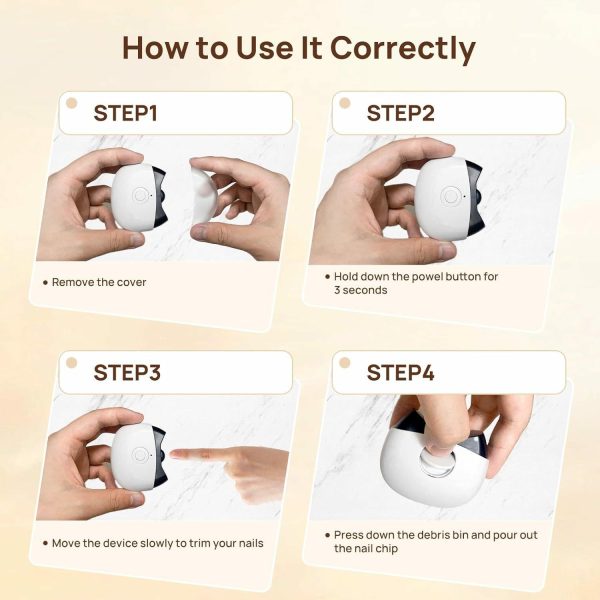 How to Use It Correctly

STEP1

• Remove the cover

STEP2

• Hold down the powel button for 3 seconds

STEP3

• Move the device slowly to trim your nails

STEP4

• Press down the debris bin and pour out the nail chip