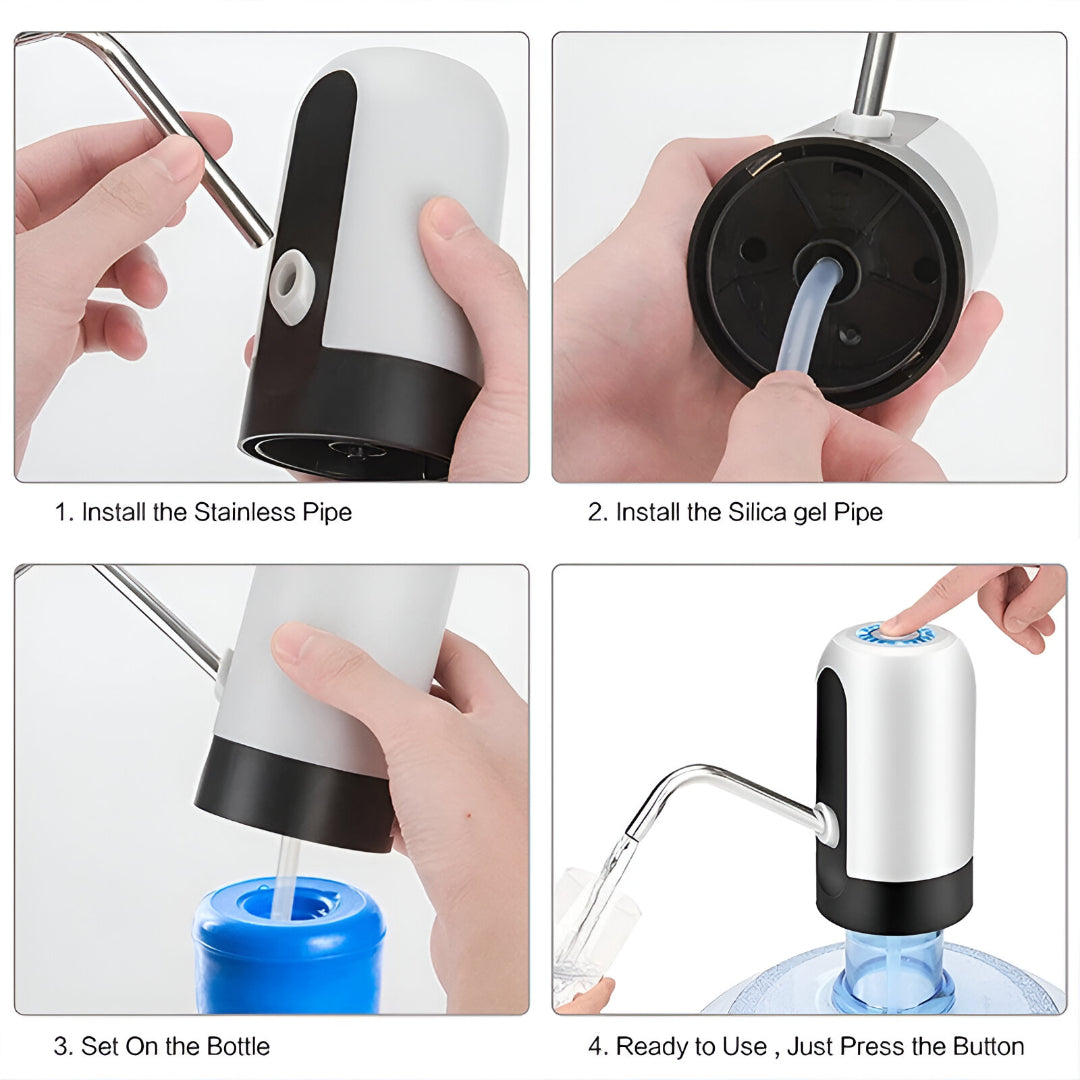 1. Install the Stainless Pipe

2. Install the Silica gel Pipe

3. Set On the Bottle

4. Ready to Use , Just Press the Button